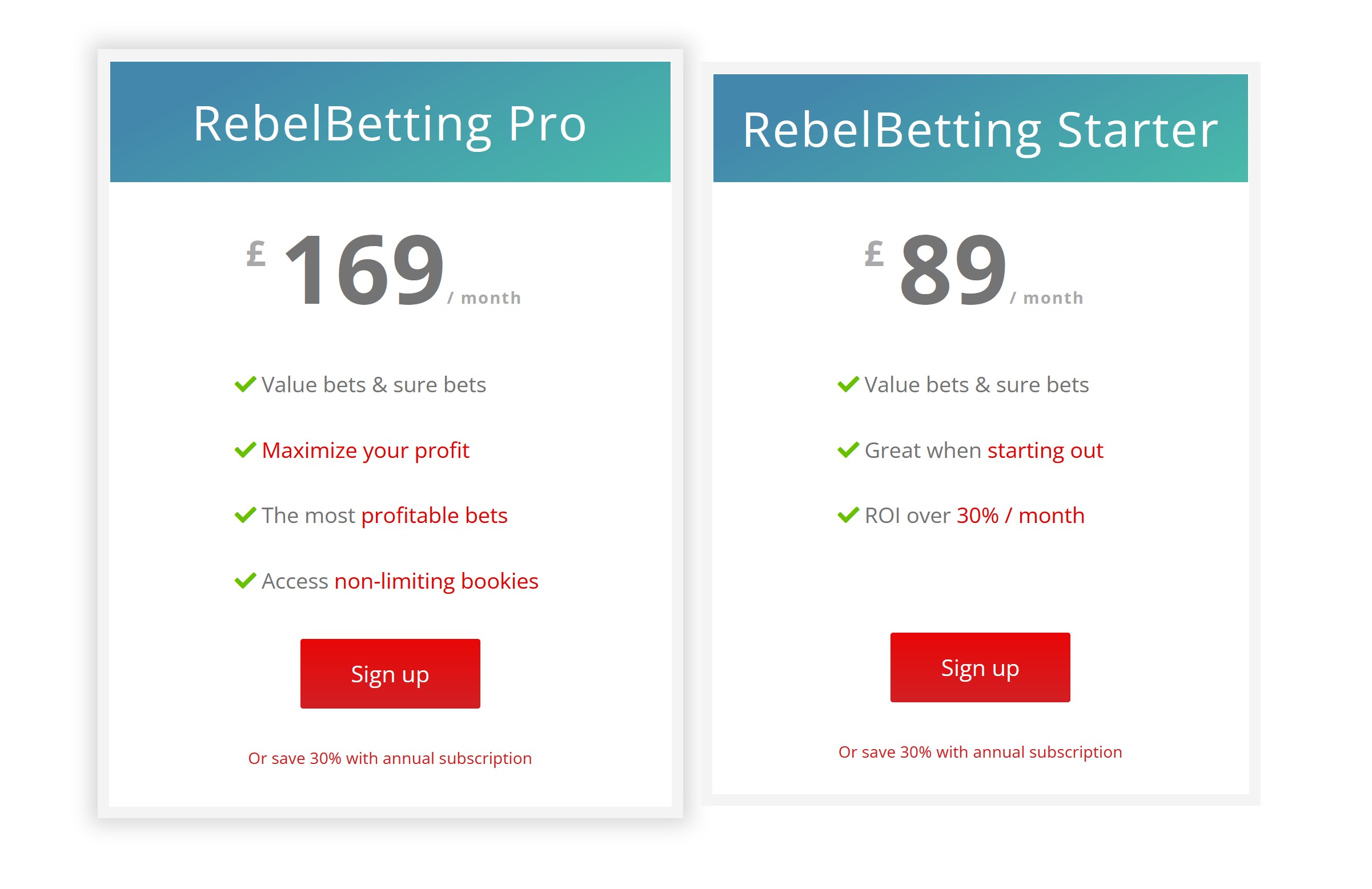 RebelBetting Pro

£ 169 / month

Value bets & sure bets

Maximize your profit

The most profitable bets

Access non-limiting bookies

Sign up

Or save 30% with annual subscription

RebelBetting Starter

£ 89 / month

Value bets & sure bets

Great when starting out

ROI over 30% / month

Sign up

Or save 30% with annual subscription